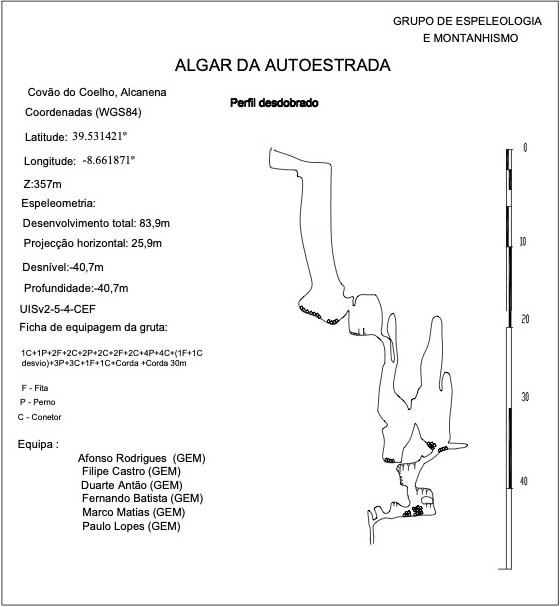 GRUPO DE ESPELEOLOGIA
E MONTANHISMO

ALGAR DA AUTOESTRADA

Covão do Coelho, Alcanena

Coordenadas (WGS84)

Latitude: 39.531421º

Longitude: -8.661871º

Z:357m

Espeleometria:

Desenvolvimento total: 83,9m

Projecção horizontal: 25,9m

Desnível:-40,7m

Profundidade:-40,7m

UISv2-5-4-CEF

Ficha de equipagem da gruta:

1C+1P+2F+2C+2P+2C+2F+2C+4P+4C+(1F+1C desvio)+3P+3C+1F+1C+Corda +Corda 30m

F - Fita

P - Perno

C - Conetor

Equipa :

Afonso Rodrigues (GEM)
Filipe Castro (GEM)
Duarte Antão (GEM)
Fernando Batista (GEM)
Marco Matias (GEM)
Paulo Lopes (GEM)

Perfil desdobrado

0
10
20
30
40